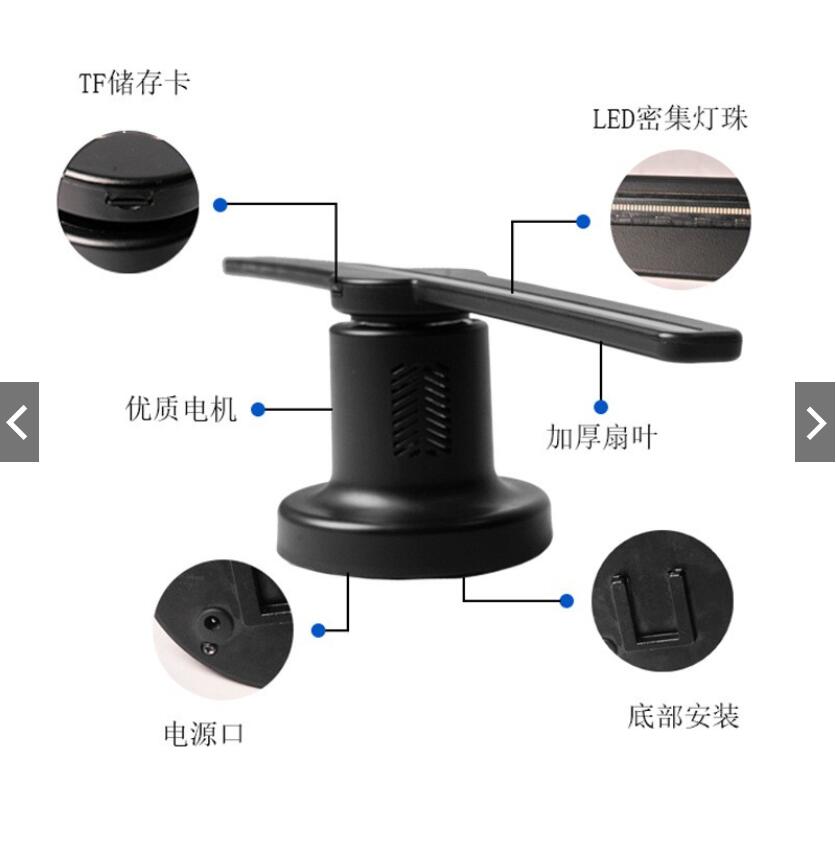 TF储存卡

LED密集灯珠

优质电机

加厚扇叶

电源口

底部安装